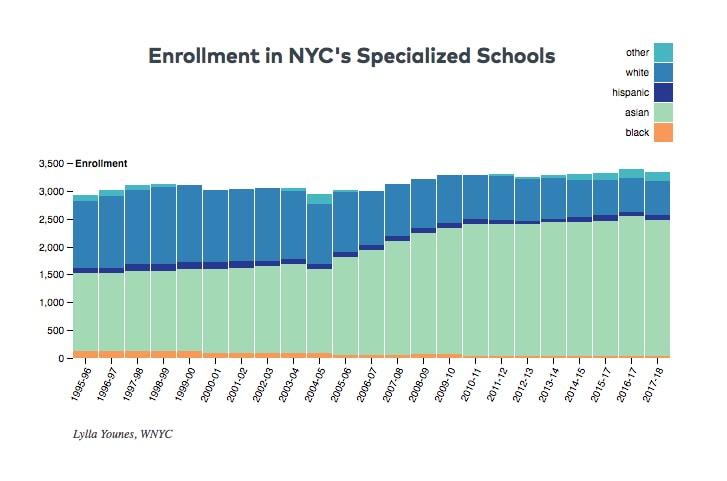 Enrollment in NYC's Specialized Schools

other
white
hispanic
asian
black

3,500 – Enrollment
3,000
2,500
2,000
1,500
1,000
500
0

1995-96
1996-97
1997-98
1998-99
1999-00
2000-01
2001-02
2002-03
2003-04
2004-05
2005-06
2006-07
2007-08
2008-09
2009-10
2010-11
2011-12
2012-13
2013-14
2014-15
2015-17
2016-17
2017-18

Lylla Younes, WNYC